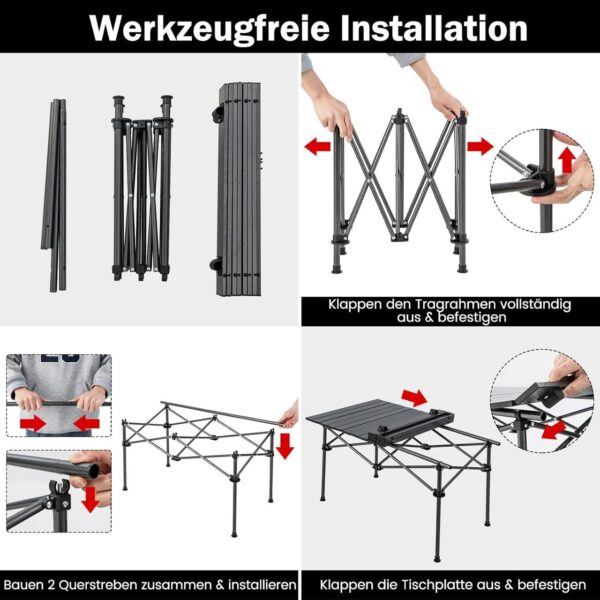 Werkzeugfreie Installation

Klappen den Tragrahmen vollständig aus & befestigen

Bauen 2 Querstreben zusammen & installieren

Klappen die Tischplatte aus & befestigen